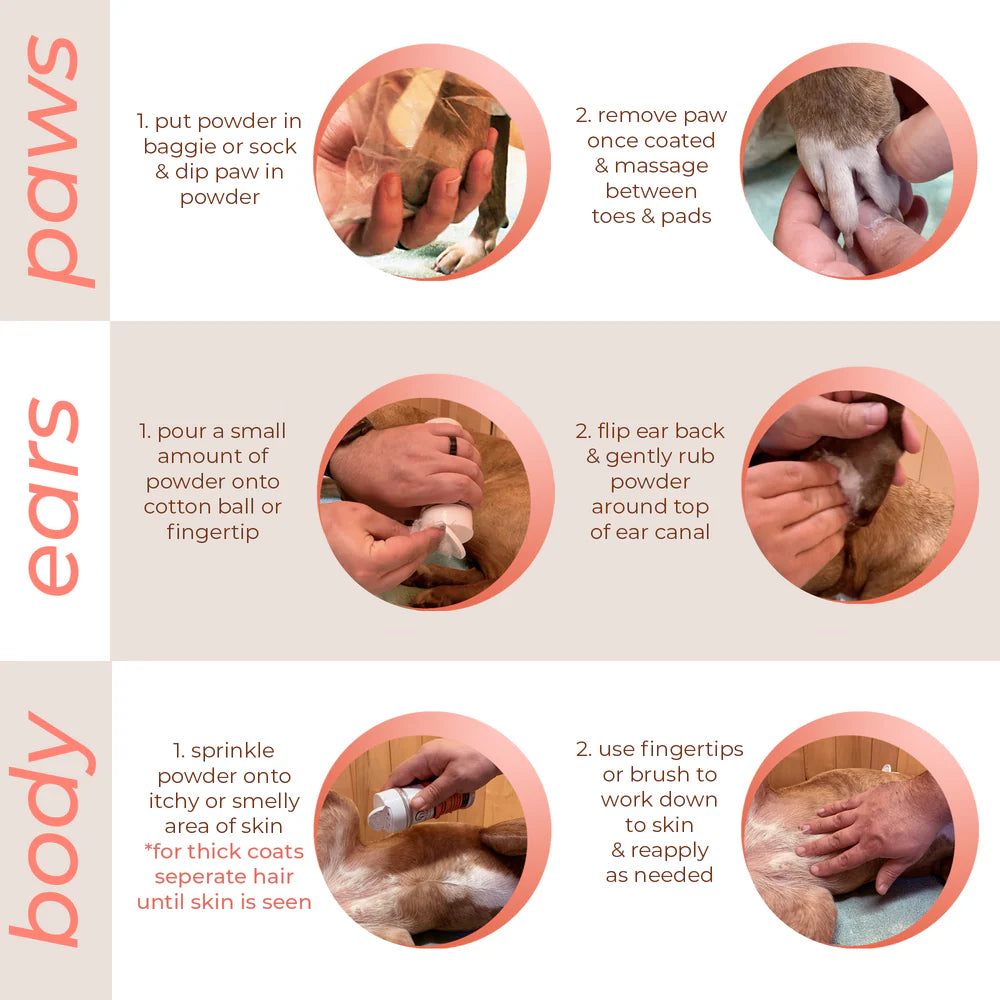 paws

1. put powder in baggie or sock & dip paw in powder

2. remove paw once coated & massage between toes & pads

ears

1. pour a small amount of powder onto cotton ball or fingertip

2. flip ear back & gently rub powder around top of ear canal

body

1. sprinkle powder onto itchy or smelly area of skin *for thick coats seperate hair until skin is seen

2. use fingertips or brush to work down to skin & reapply as needed